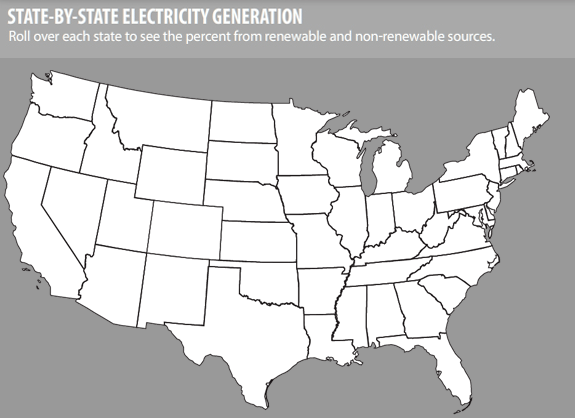 STATE-BY-STATE ELECTRICITY GENERATION
Roll over each state to see the percent from renewable and non-renewable sources.